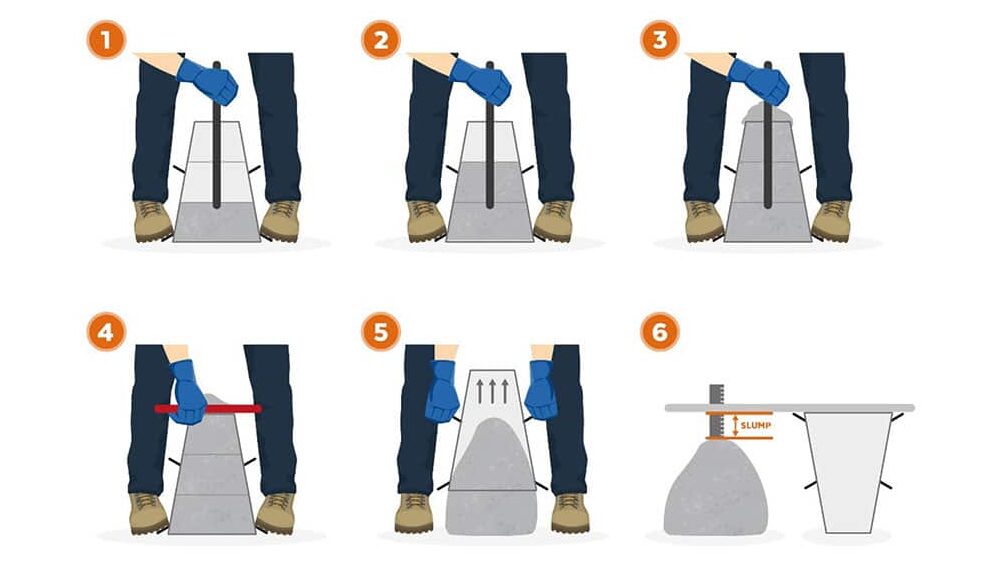 1

2

3

4

5

6

SLUMP