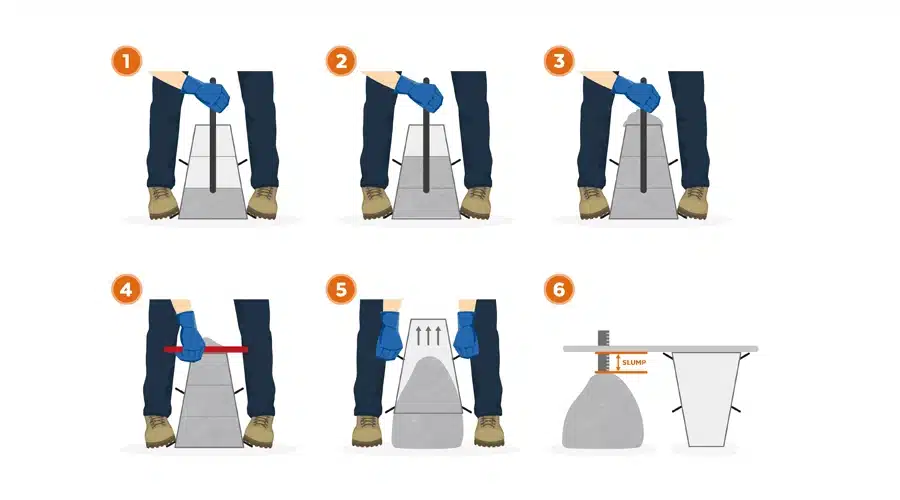 1
2
3
4
5
6
SLUMP